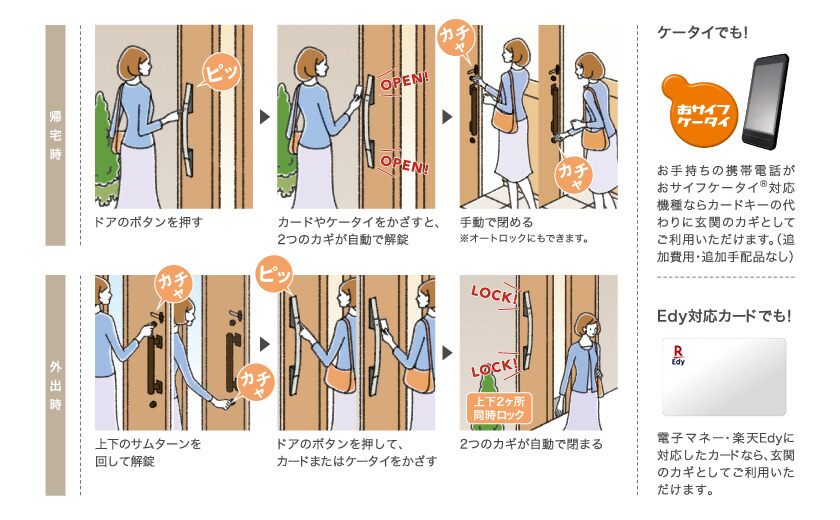 帰宅時

ピッ

ドアのボタンを押す

OPEN!

OPEN!

カードやケータイをかざすと、2つのカギが自動で解錠

カチャ

カチャ

手動で閉める
※オートロックにもできます。

外出時

カチャ

カチャ

上下のサムターンを回して解錠

ピッ

ドアのボタンを押して、カードまたはケータイをかざす

LOCK!

LOCK!

上下2ヶ所同時ロック

2つのカギが自動で閉まる

ケータイでも!

おサイフケータイ

お手持ちの携帯電話がおサイフケータイ®対応機種ならカードキーの代わりに玄関のカギとしてご利用いただけます。(追加費用・追加手配品なし)

Edy対応カードでも!

R Edy

電子マネー・楽天Edyに対応したカードなら、玄関のカギとしてご利用いただけます。